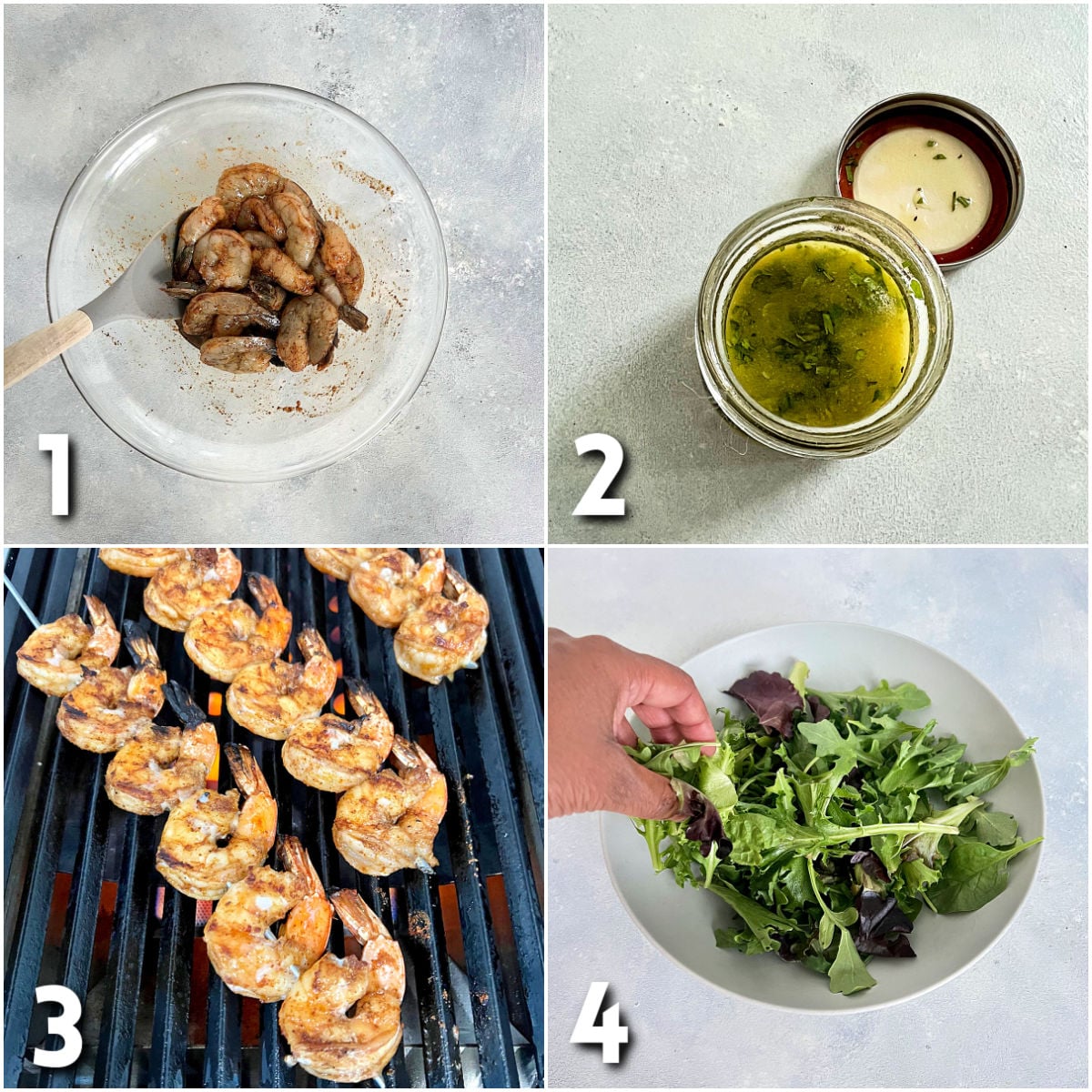 1

2

3

4