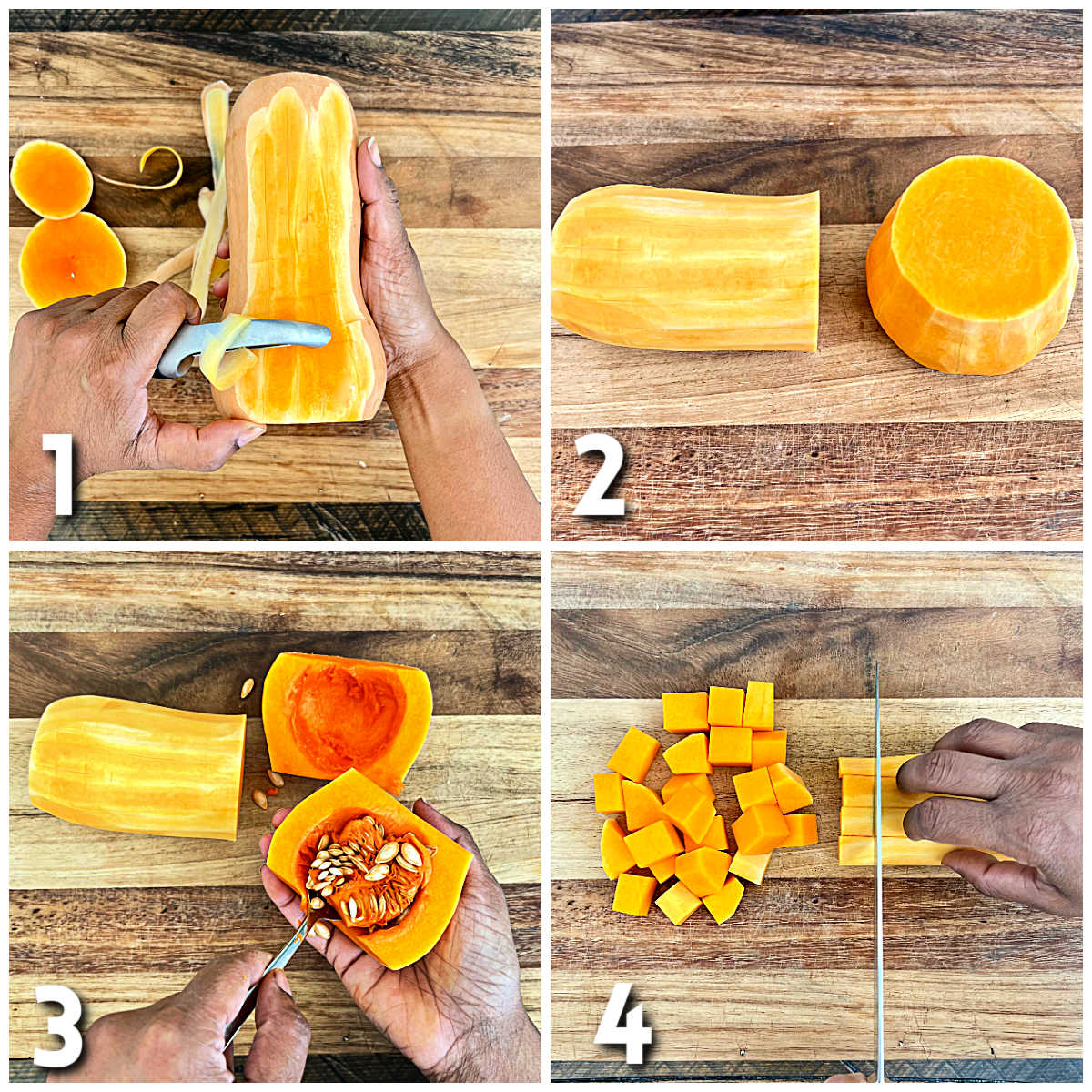 1

2

3

4