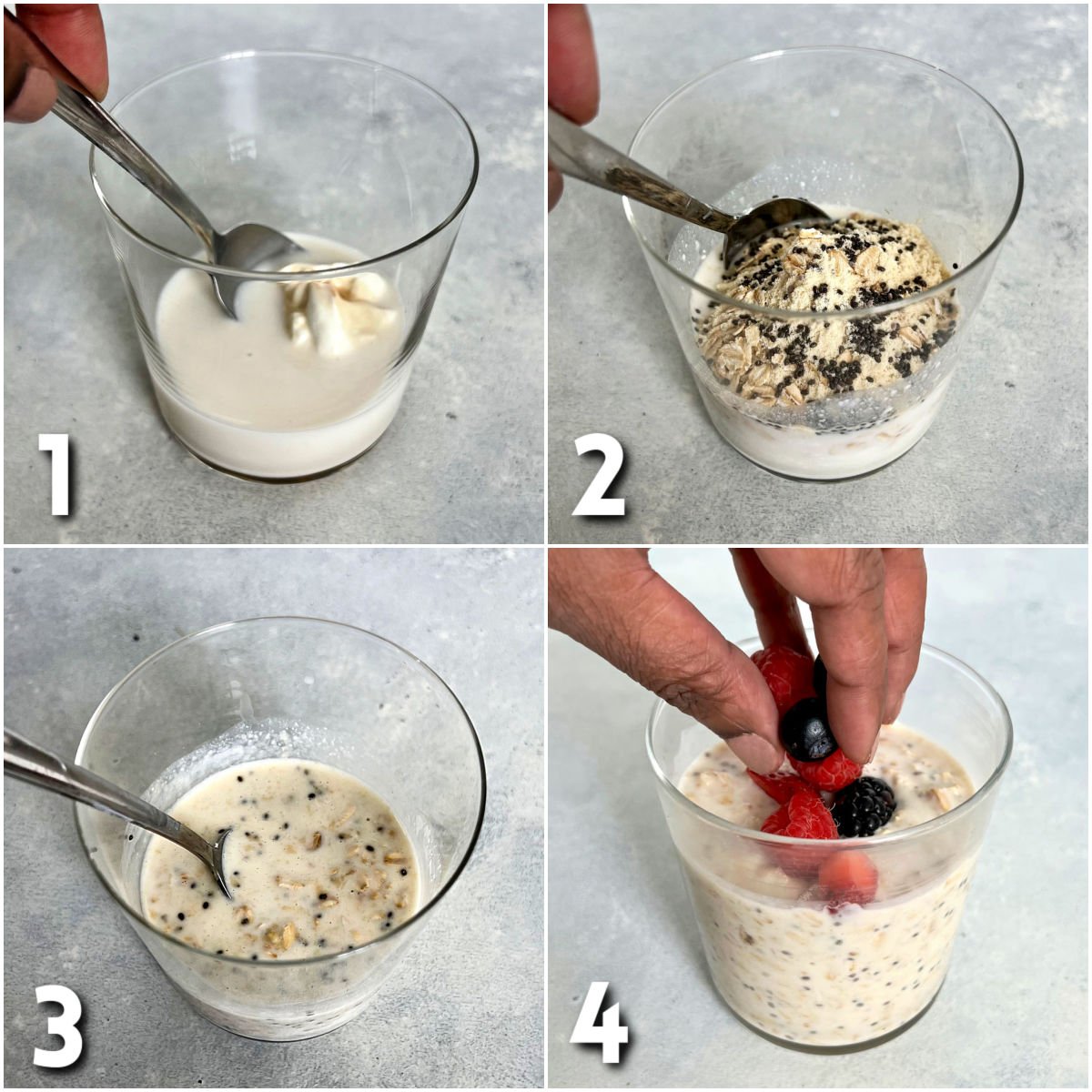 1

2

3

4