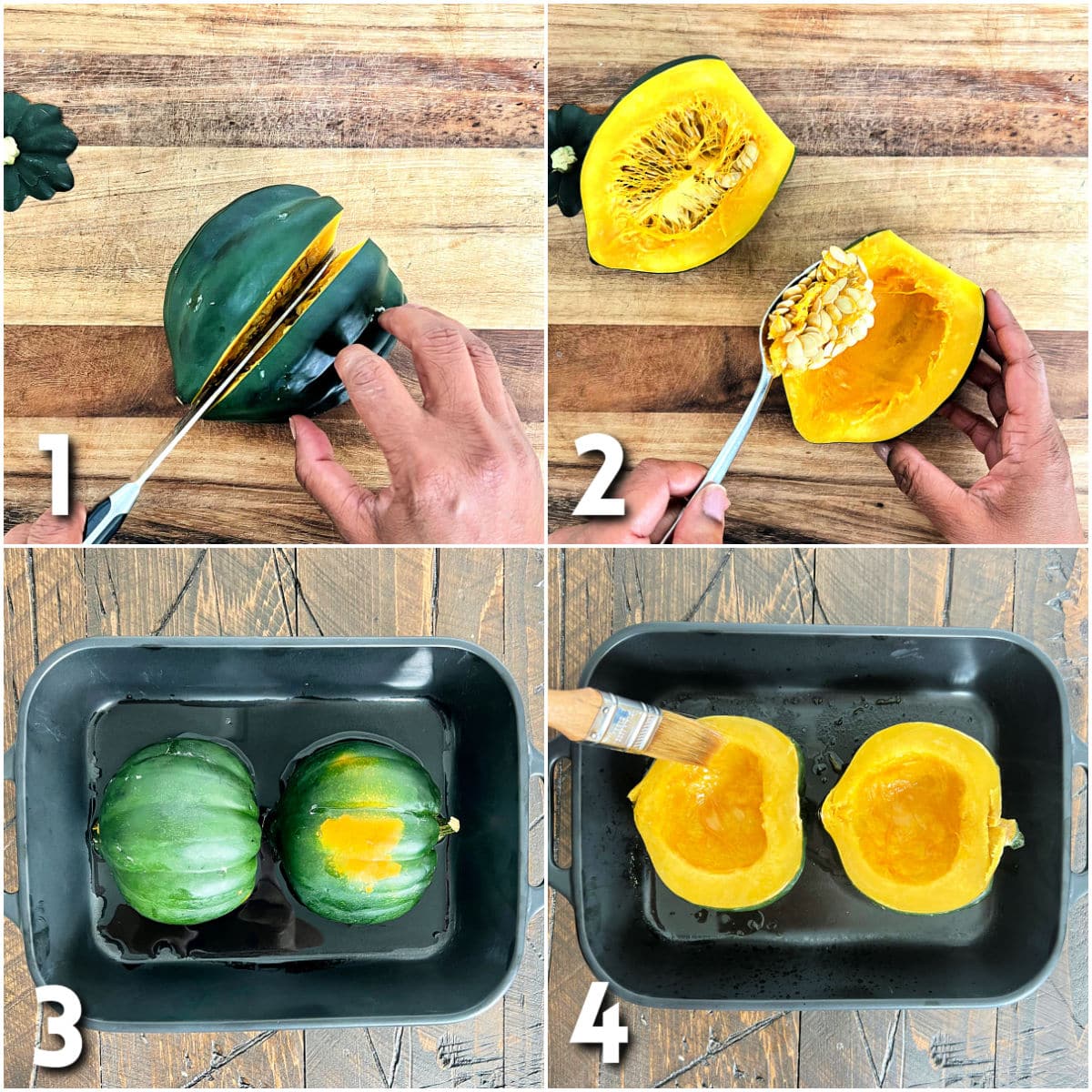 1

2

3

4