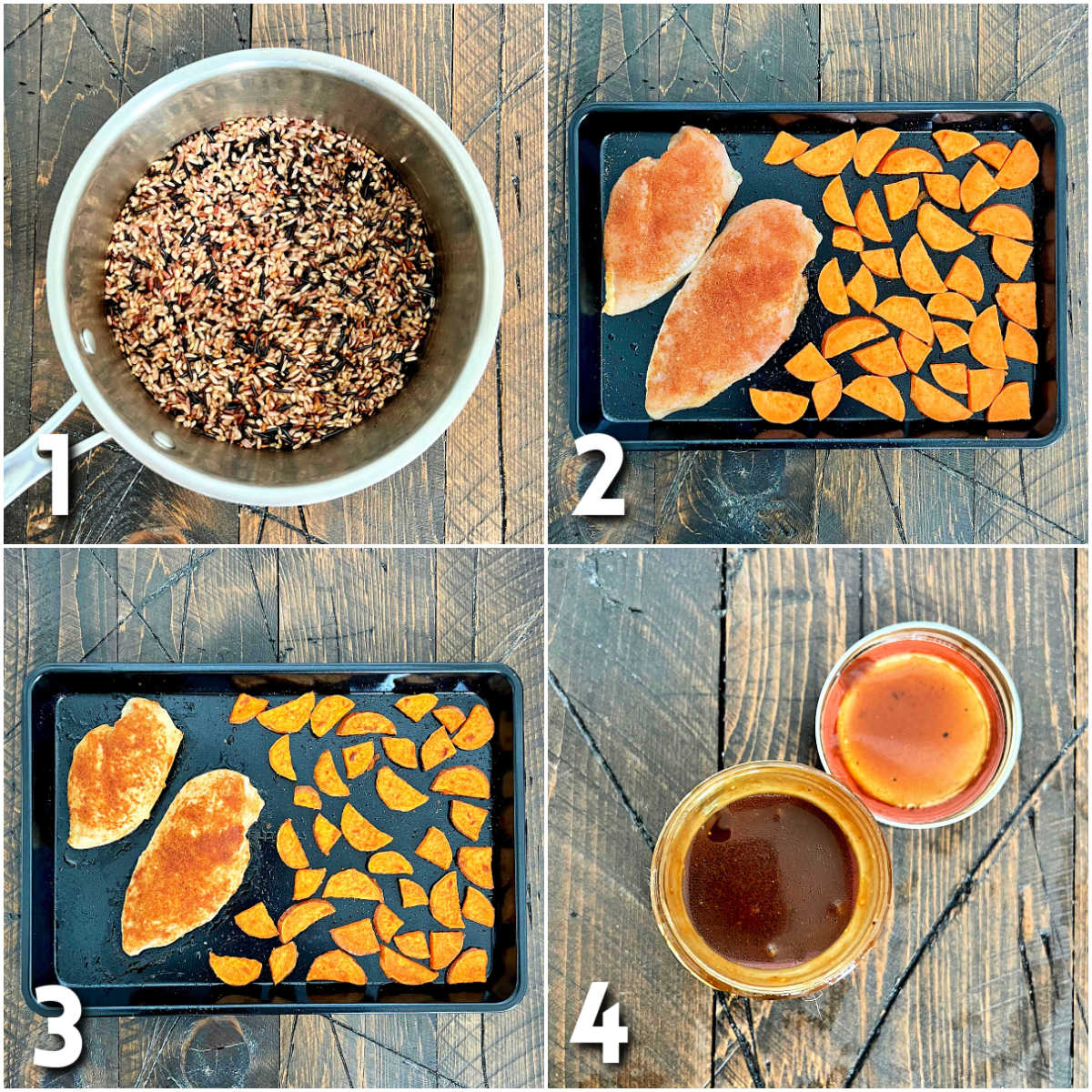 1

2

3

4