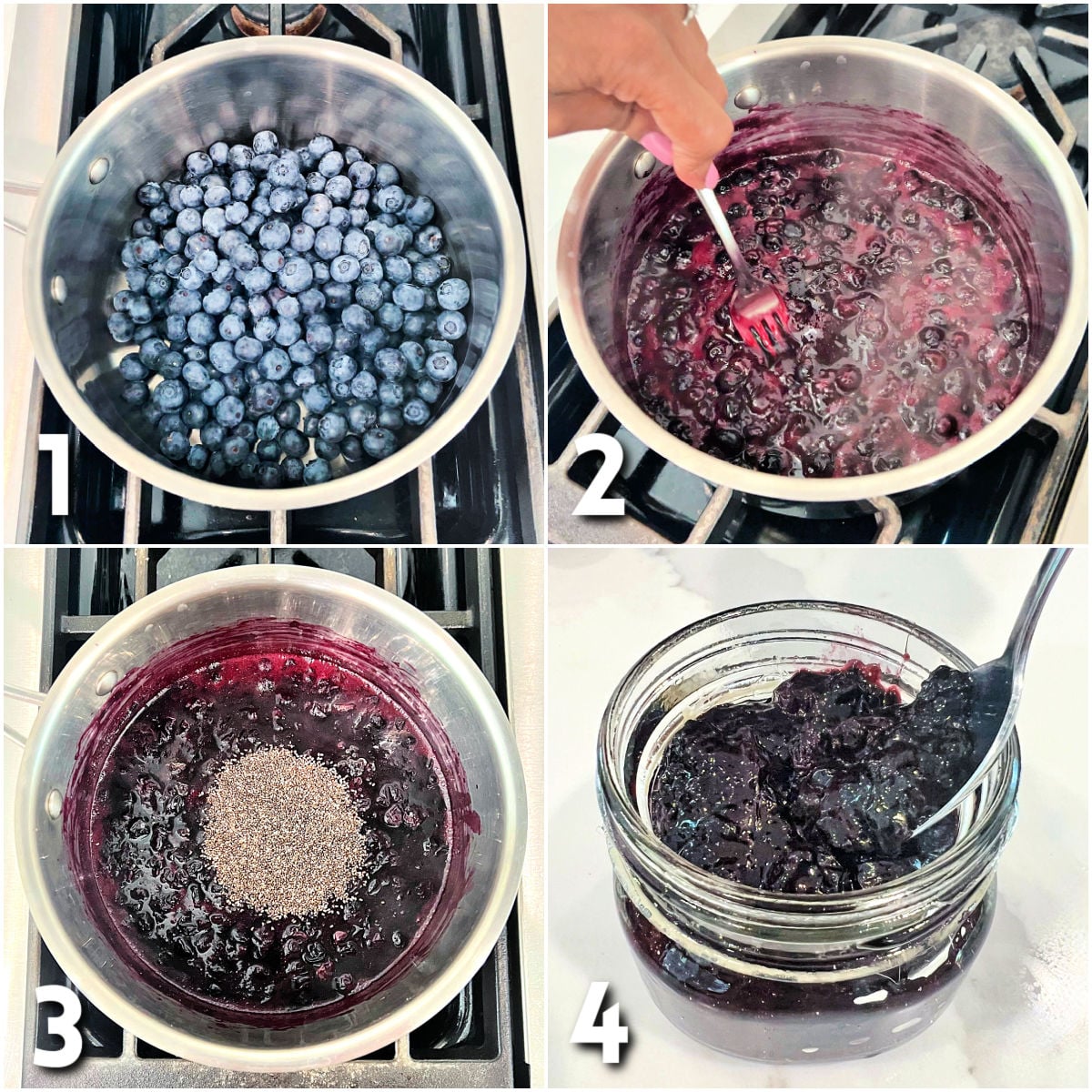 1

2

3

4